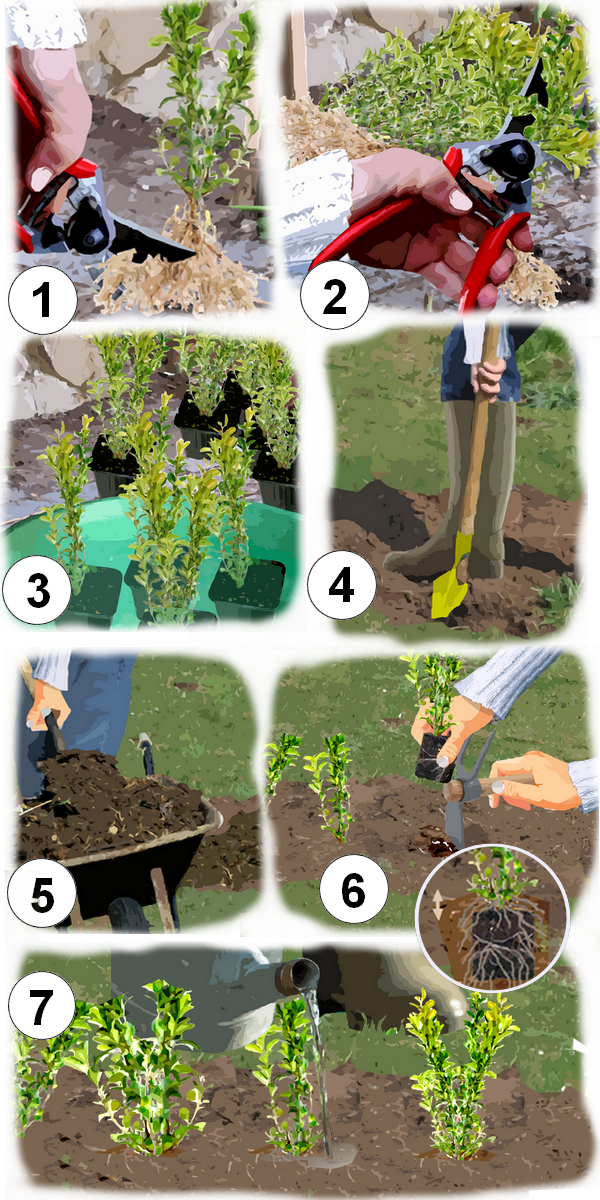 1
2
3
4
5
6
7